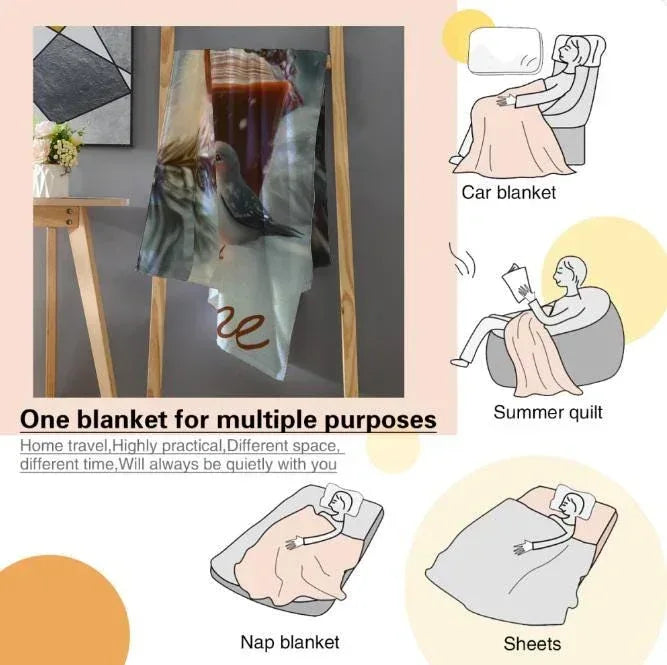 Car blanket

Summer quilt

One blanket for multiple purposes

Home travel,Highly practical,Different space, different time,Will always be quietly with you

Nap blanket

Sheets