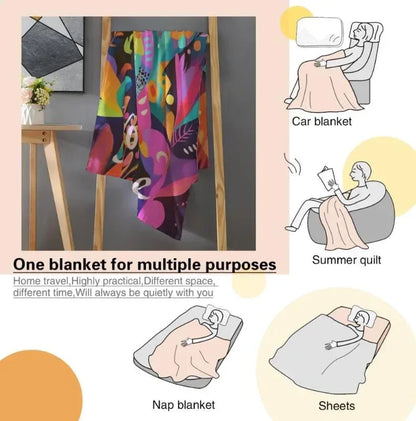 Car blanket

Summer quilt

One blanket for multiple purposes

Home travel,Highly practical,Different space, different time,Will always be quietly with you

Nap blanket

Sheets