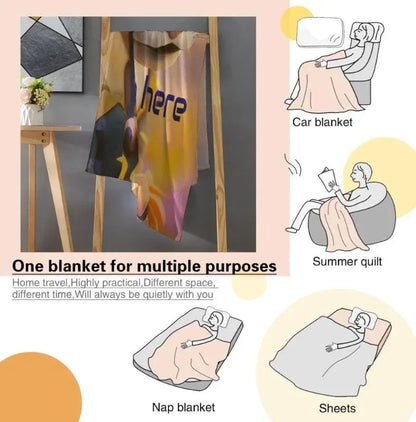 here

Car blanket

Summer quilt

One blanket for multiple purposes

Home travel,Highly practical,Different space, different time,Will always be quietly with you

Nap blanket

Sheets