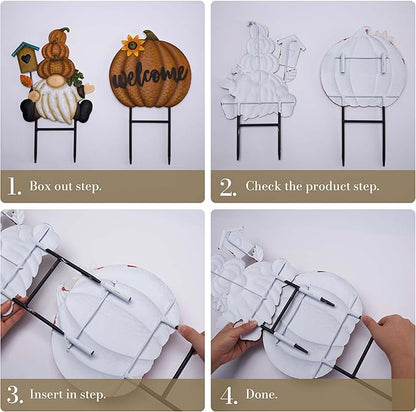 welcome

1. Box out step.

2. Check the product step.

3. Insert in step.

4. Done.